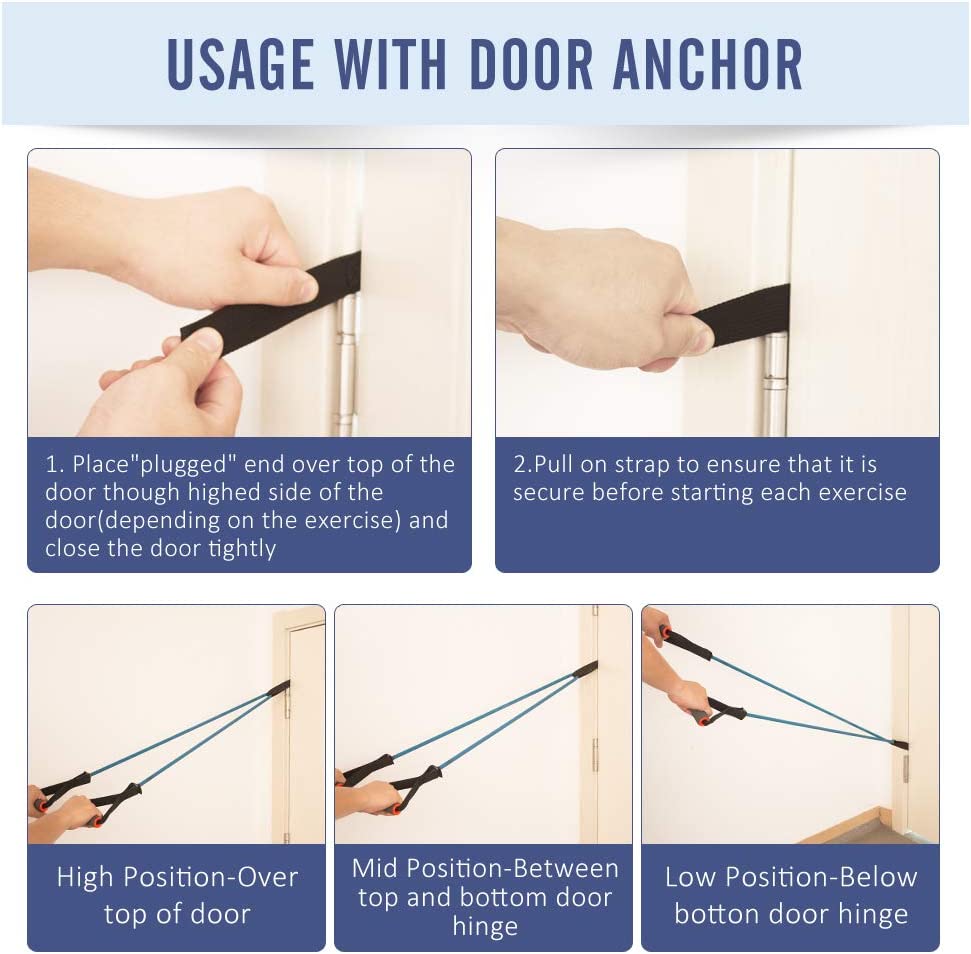 USAGE WITH DOOR ANCHOR

1. Place"plugged" end over top of the door though highed side of the door(depending on the exercise) and close the door tightly

2.Pull on strap to ensure that it is secure before starting each exercise

High Position-Over top of door

Mid Position-Between top and bottom door hinge

Low Position-Below botton door hinge