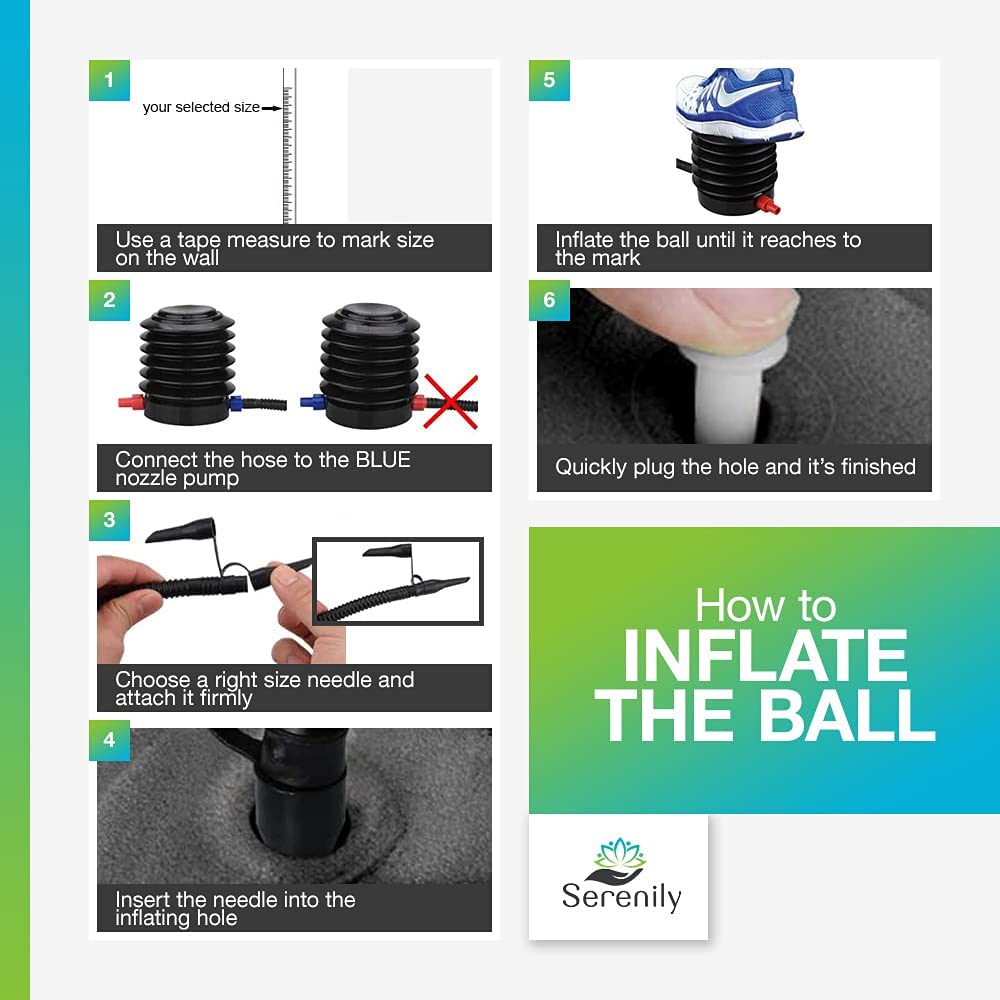 1

your selected size

Use a tape measure to mark size on the wall

2

Connect the hose to the BLUE nozzle pump

3

Choose a right size needle and attach it firmly

4

Insert the needle into the inflating hole

5

Inflate the ball until it reaches to the mark

6

Quickly plug the hole and it's finished

How to INFLATE THE BALL

Serenily